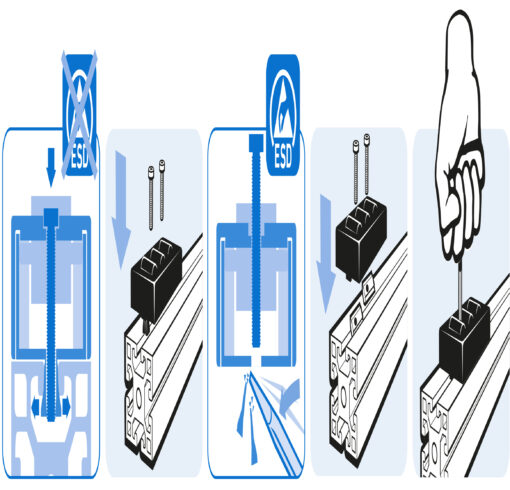 ESD

ESD