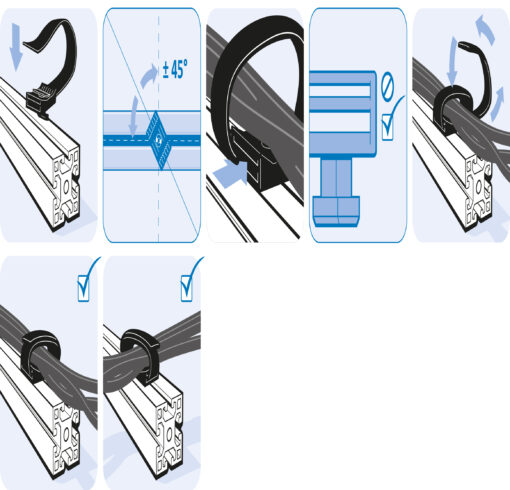 ± 45°