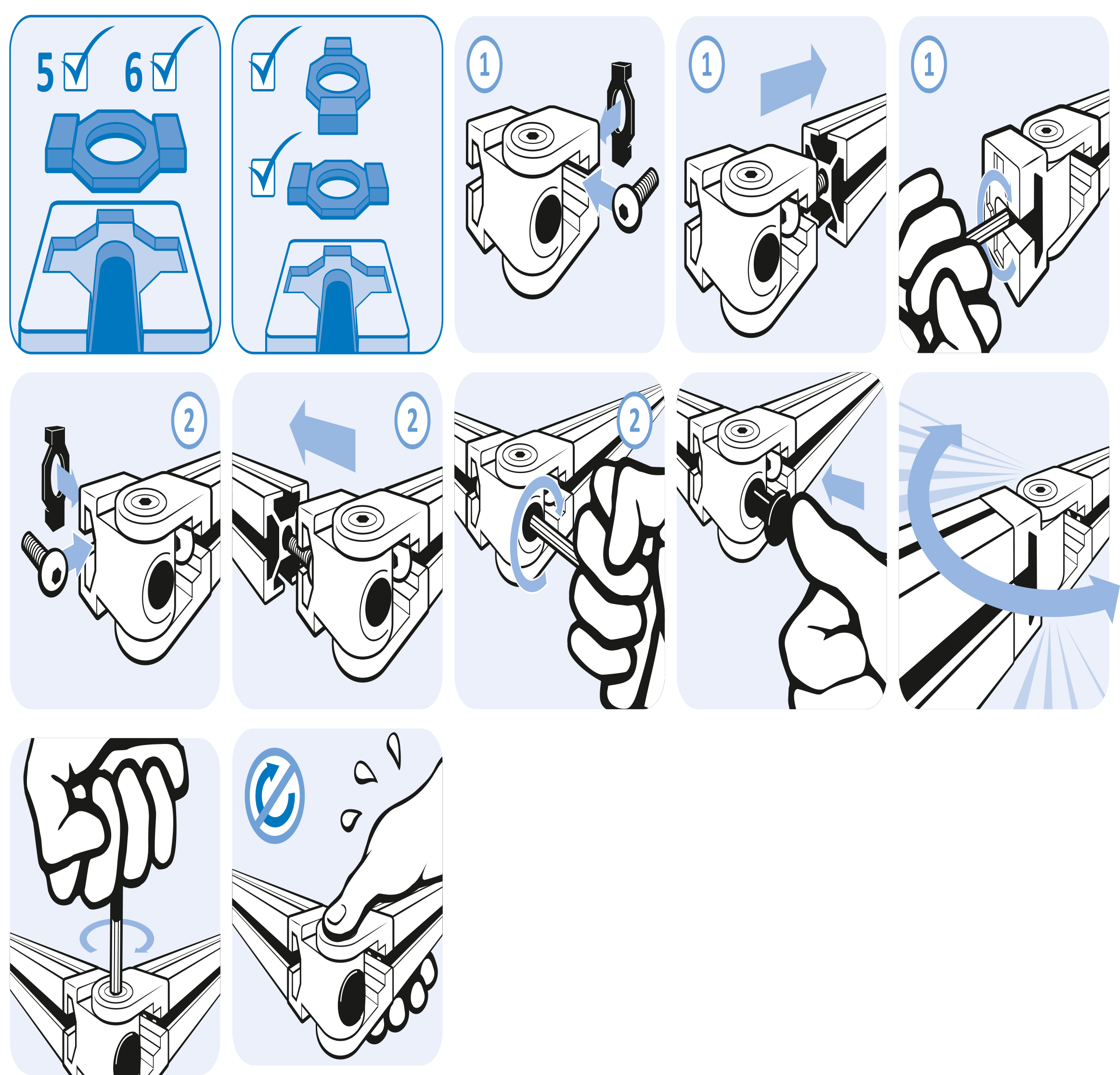 5 6

1

1

1

2

2

2