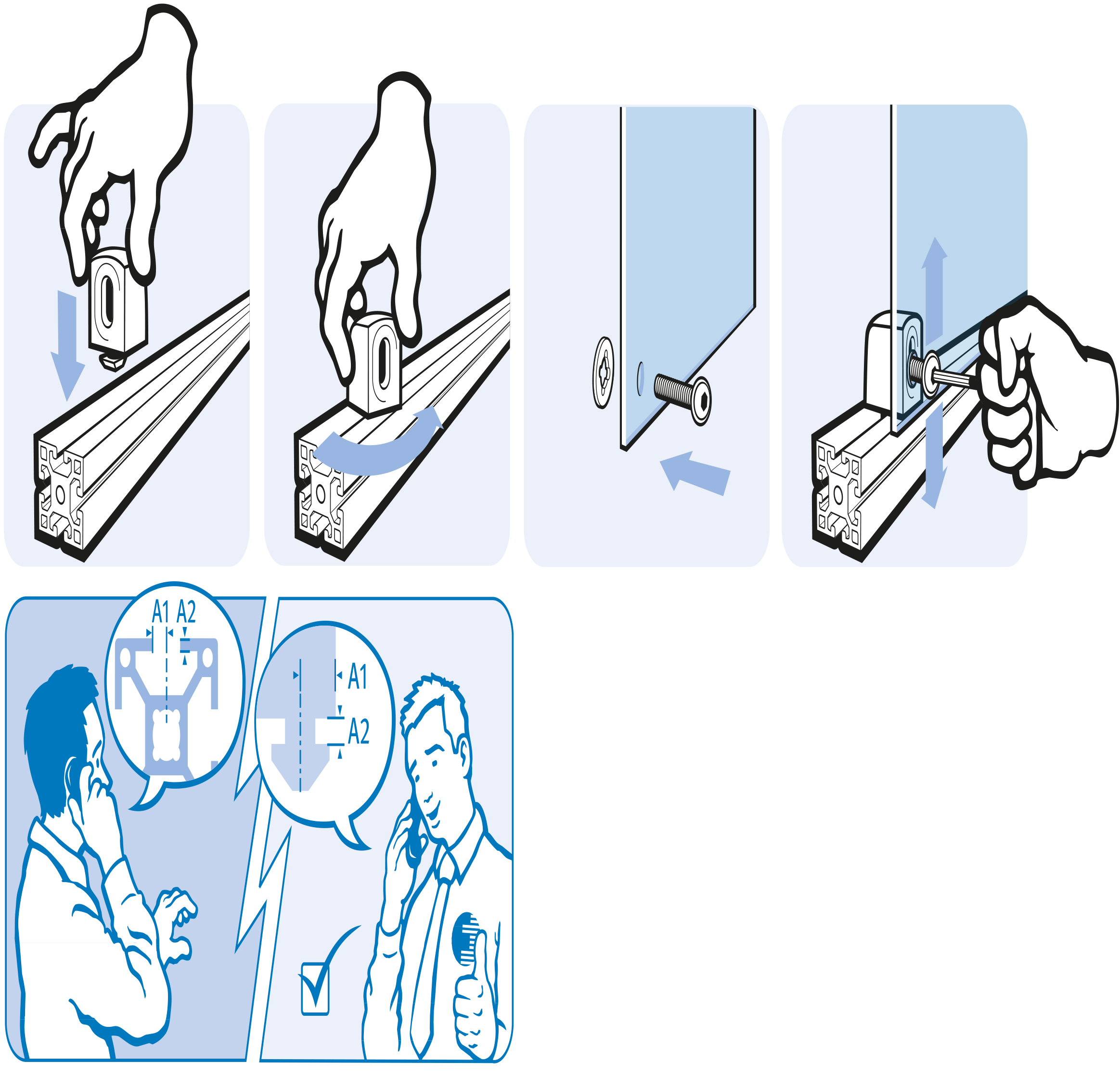 A1 A2

A1

A2