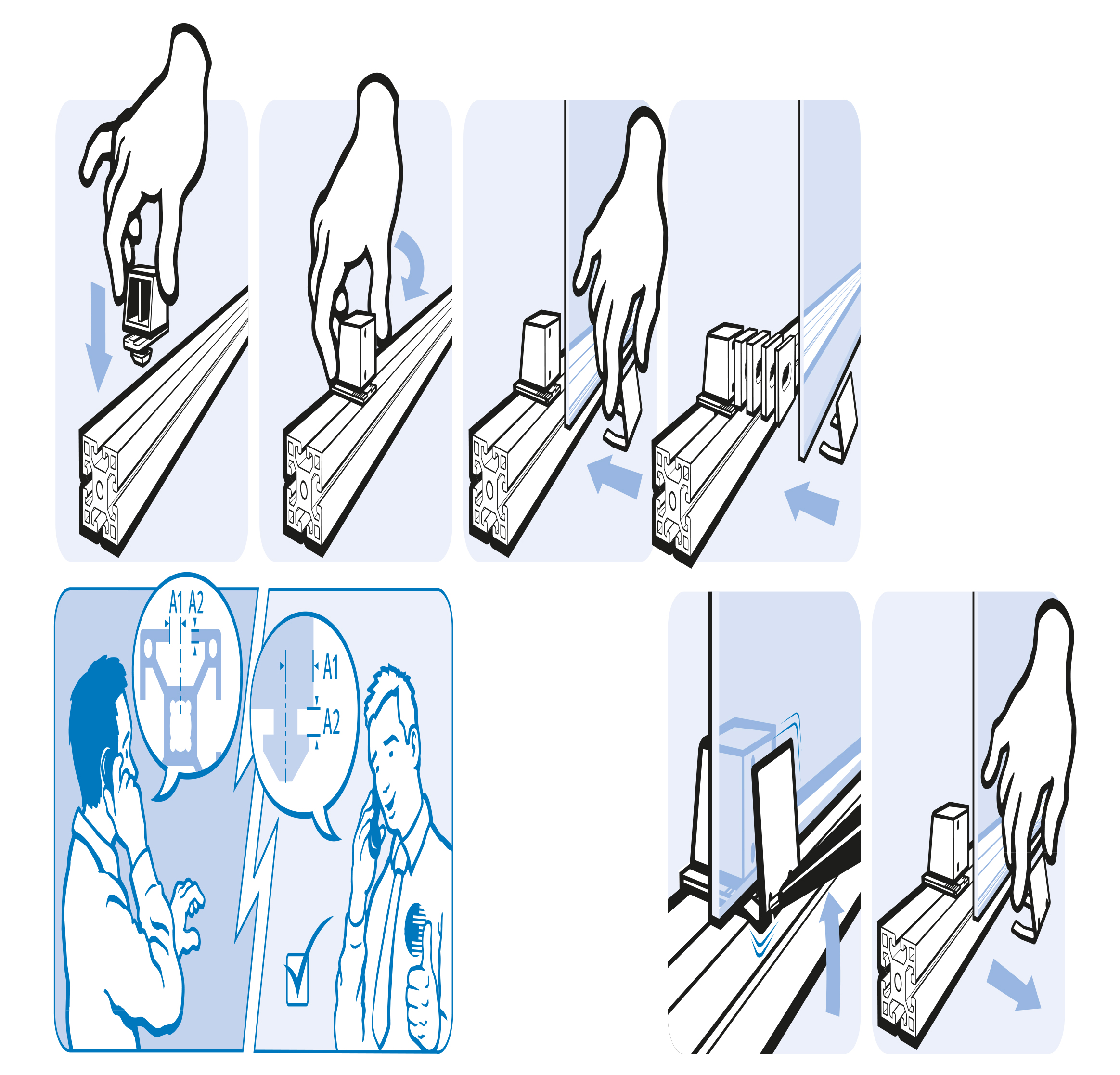 A1 A2

A1

A2