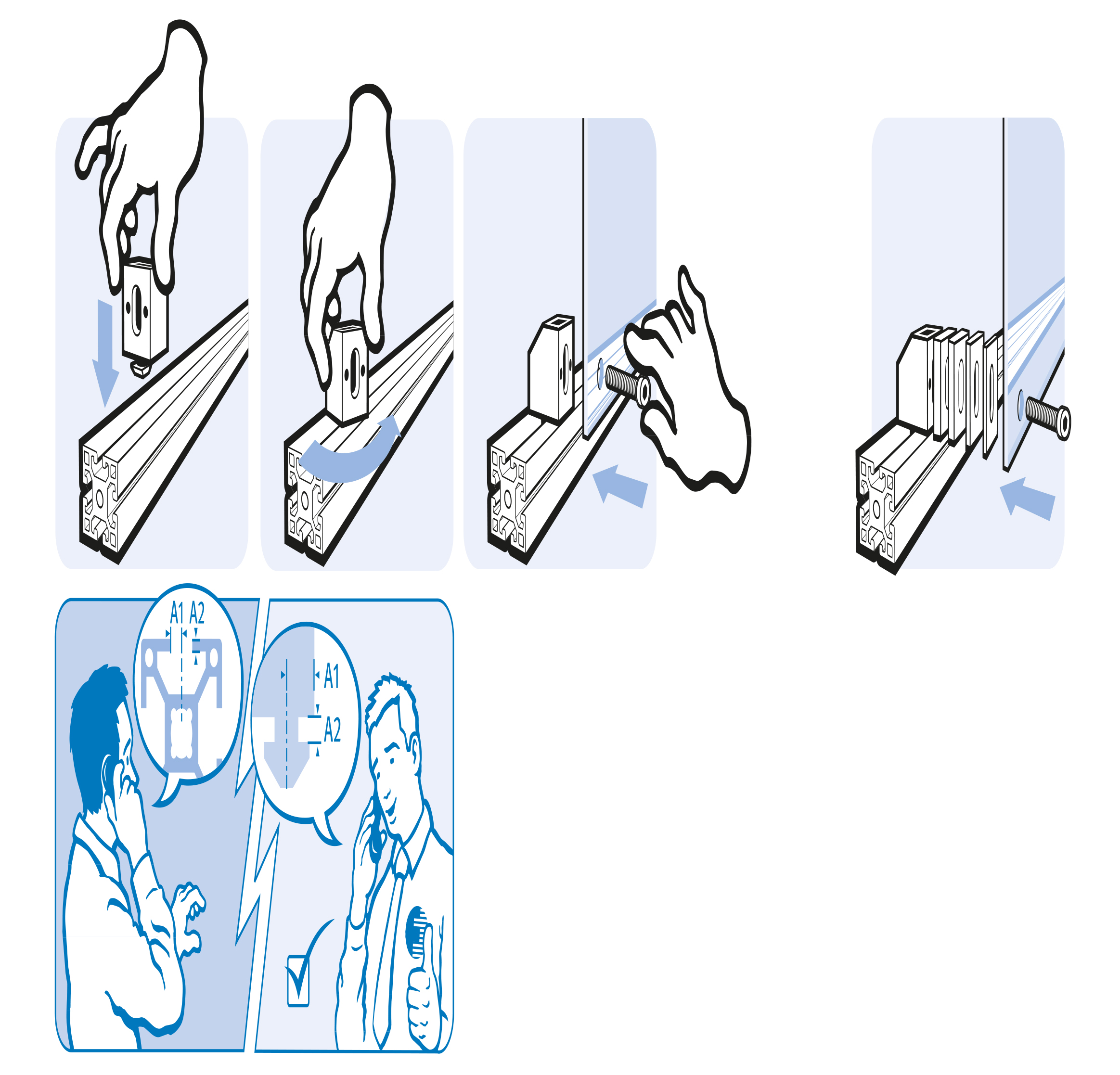 A1 A2

A1

A2