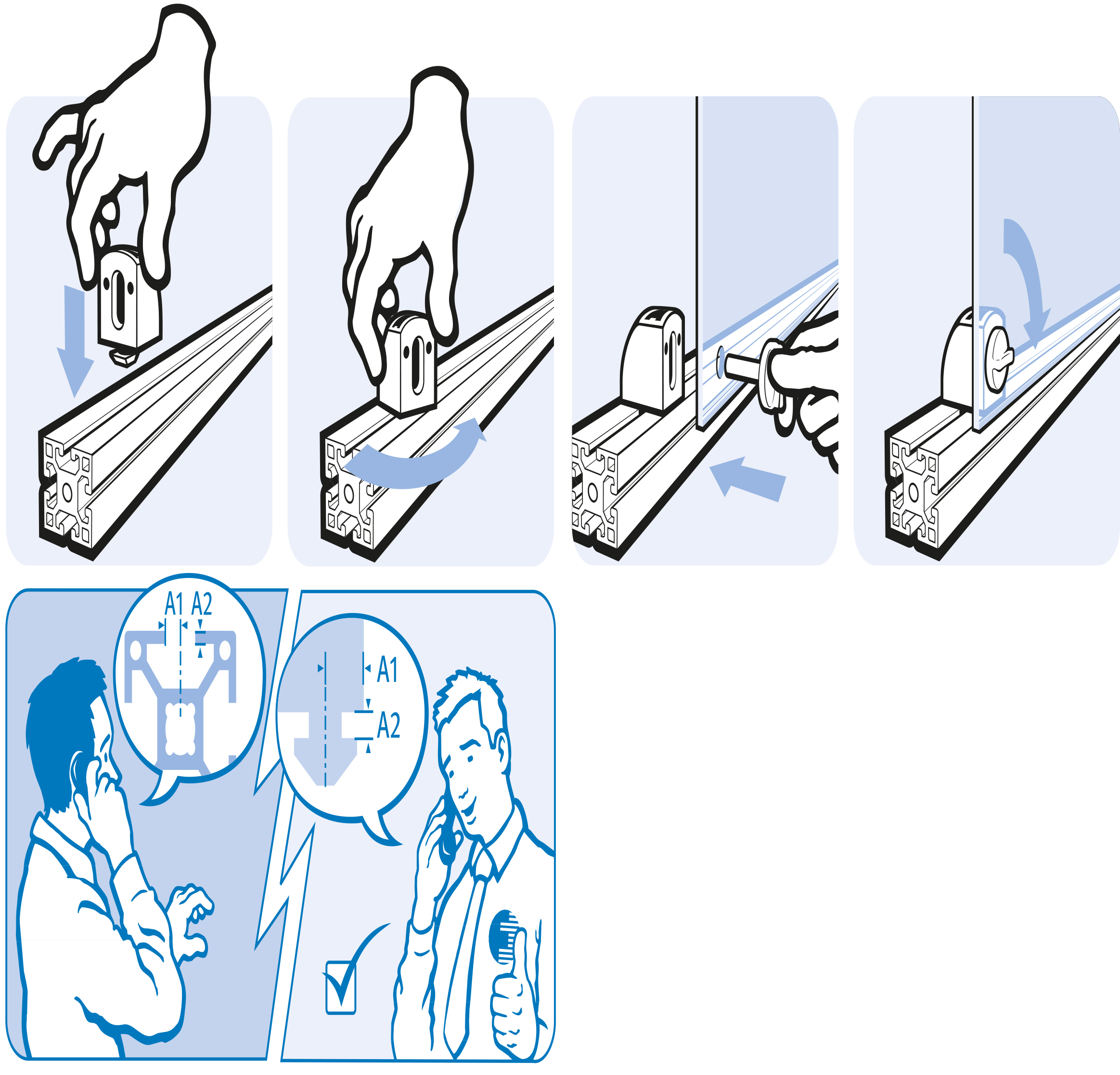 A1 A2

A1
A2