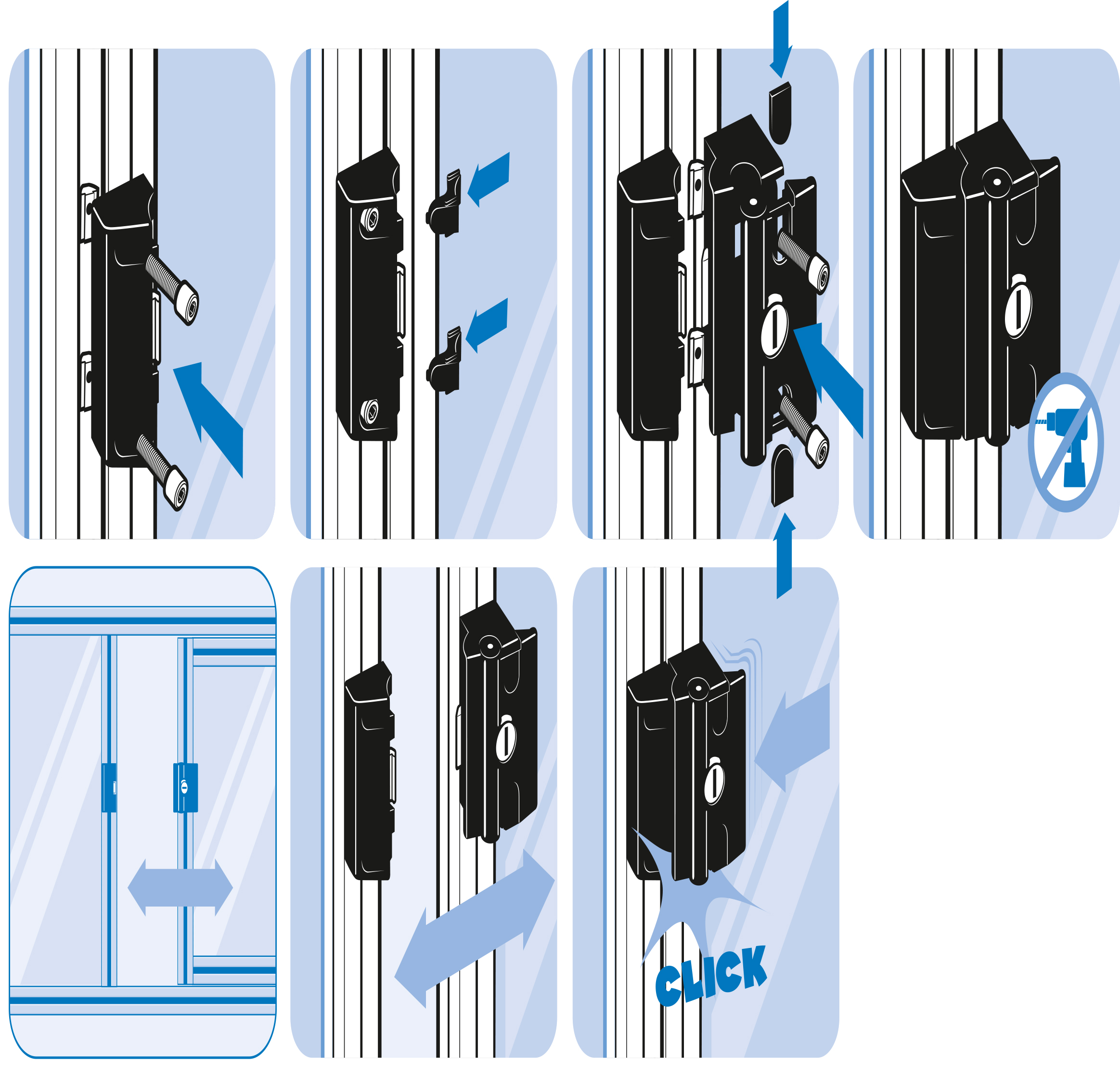 CLICK