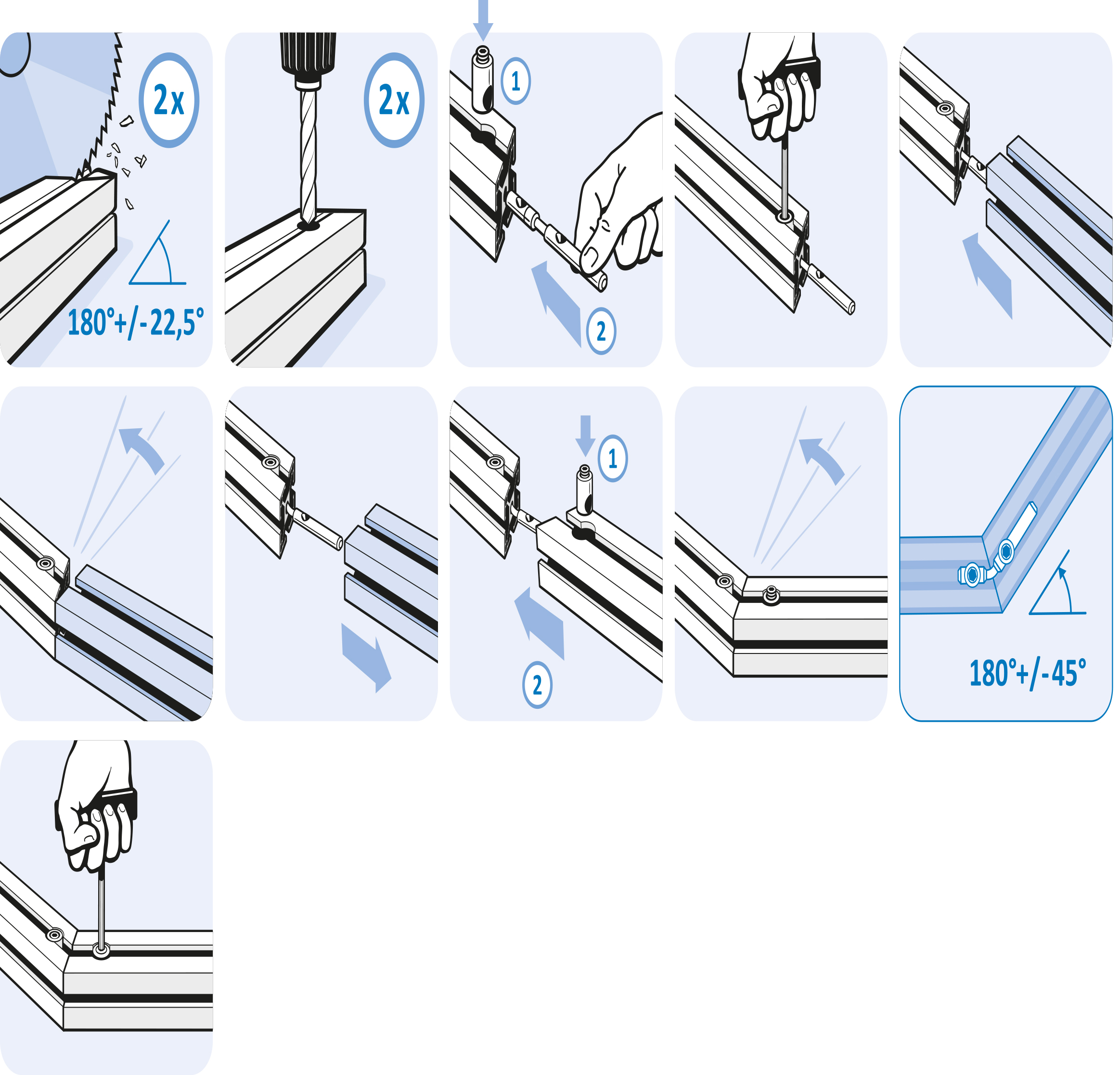 2x

180°+/-22,5°

2x

1

2

1

2

180°+/-45°