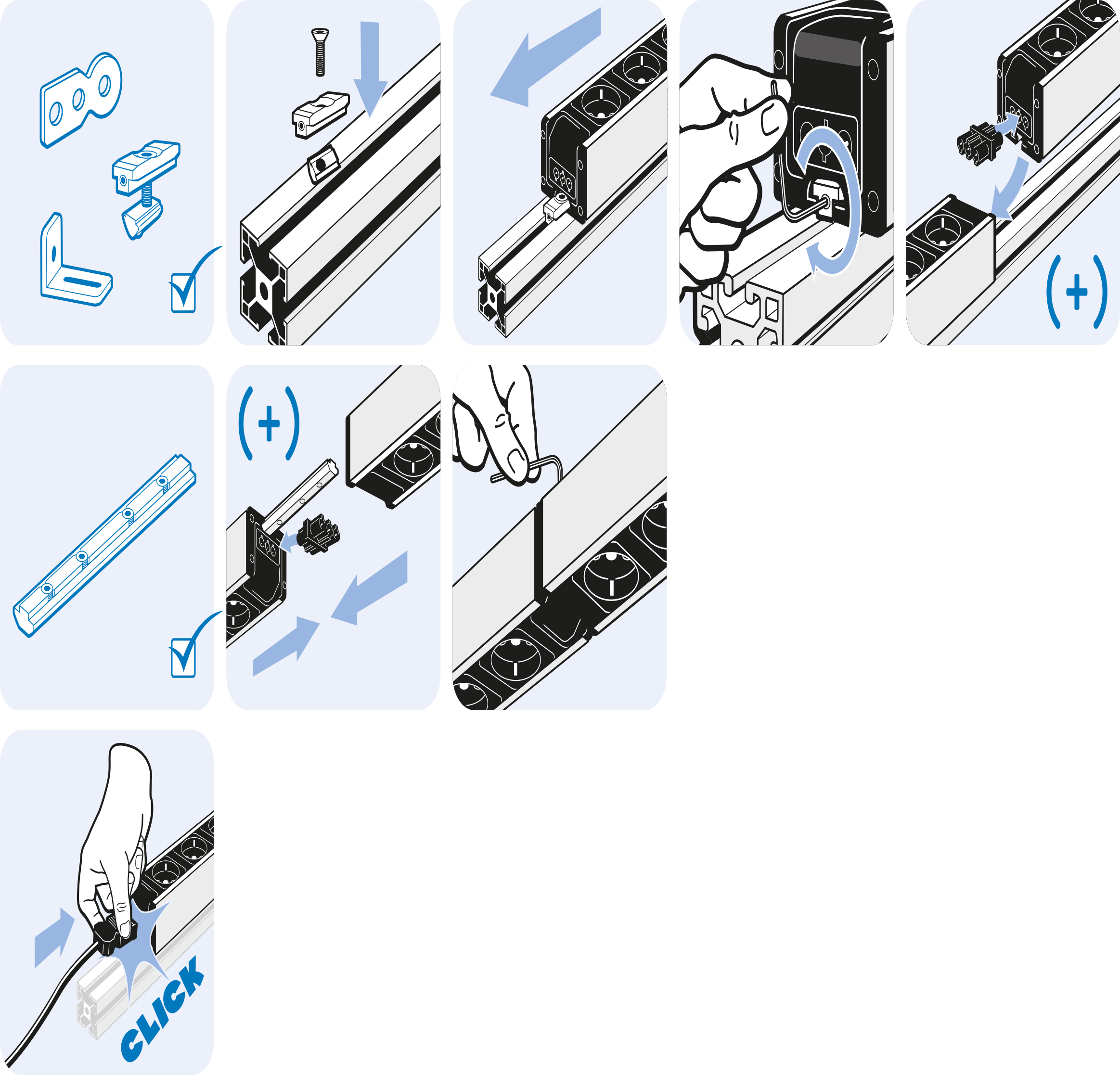 (+)

(+)

CLICK