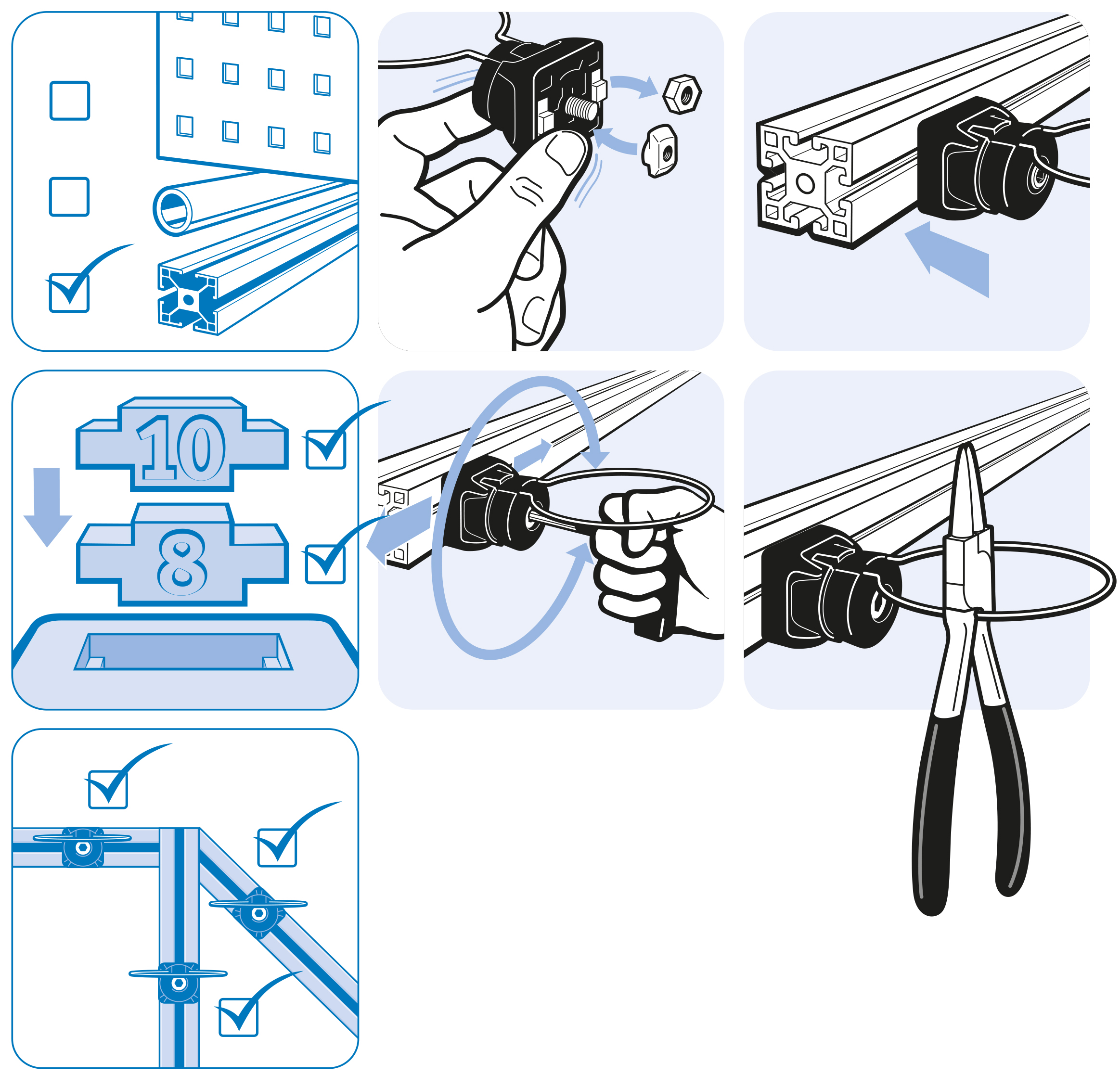 10

8