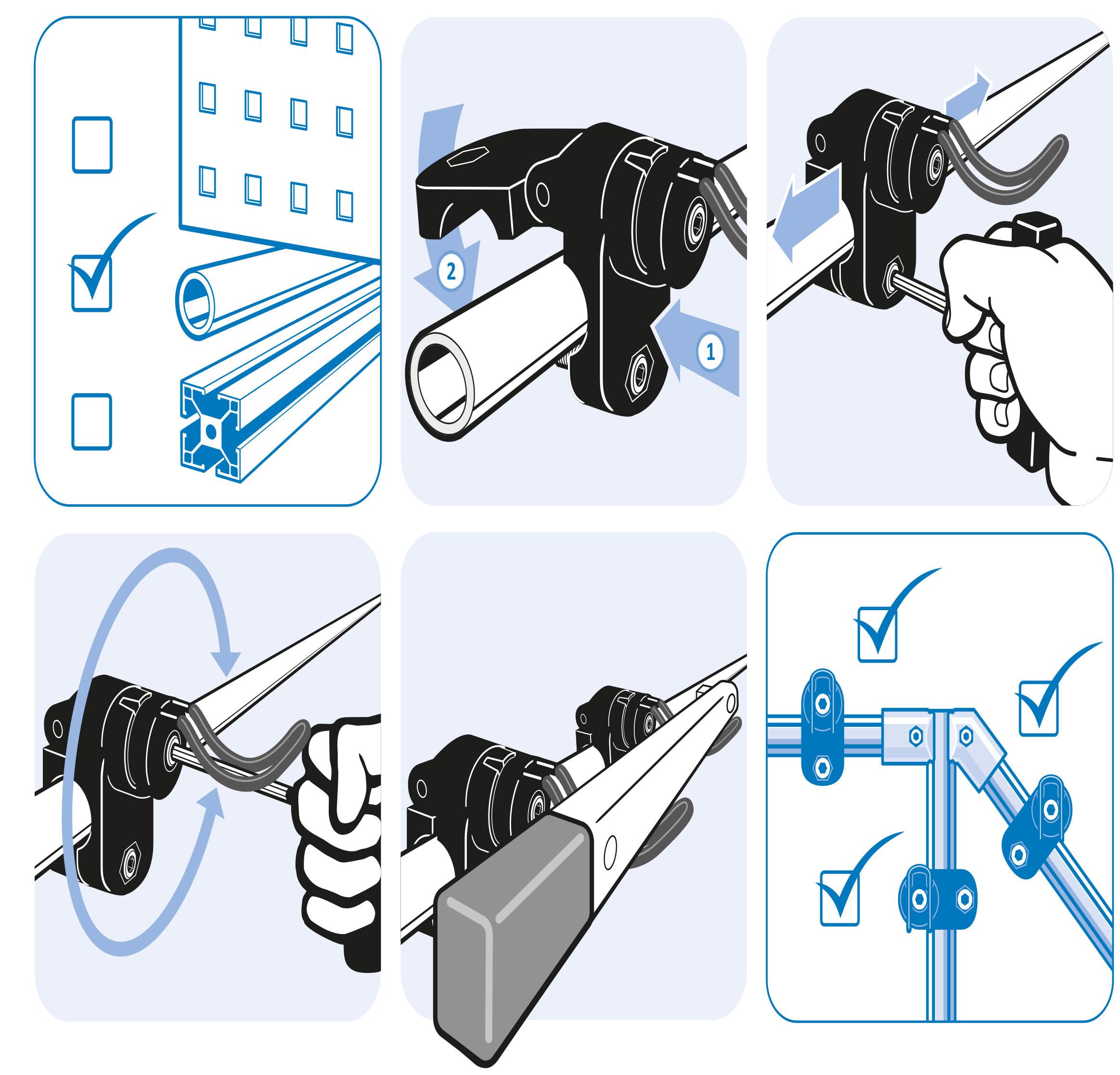 2
1