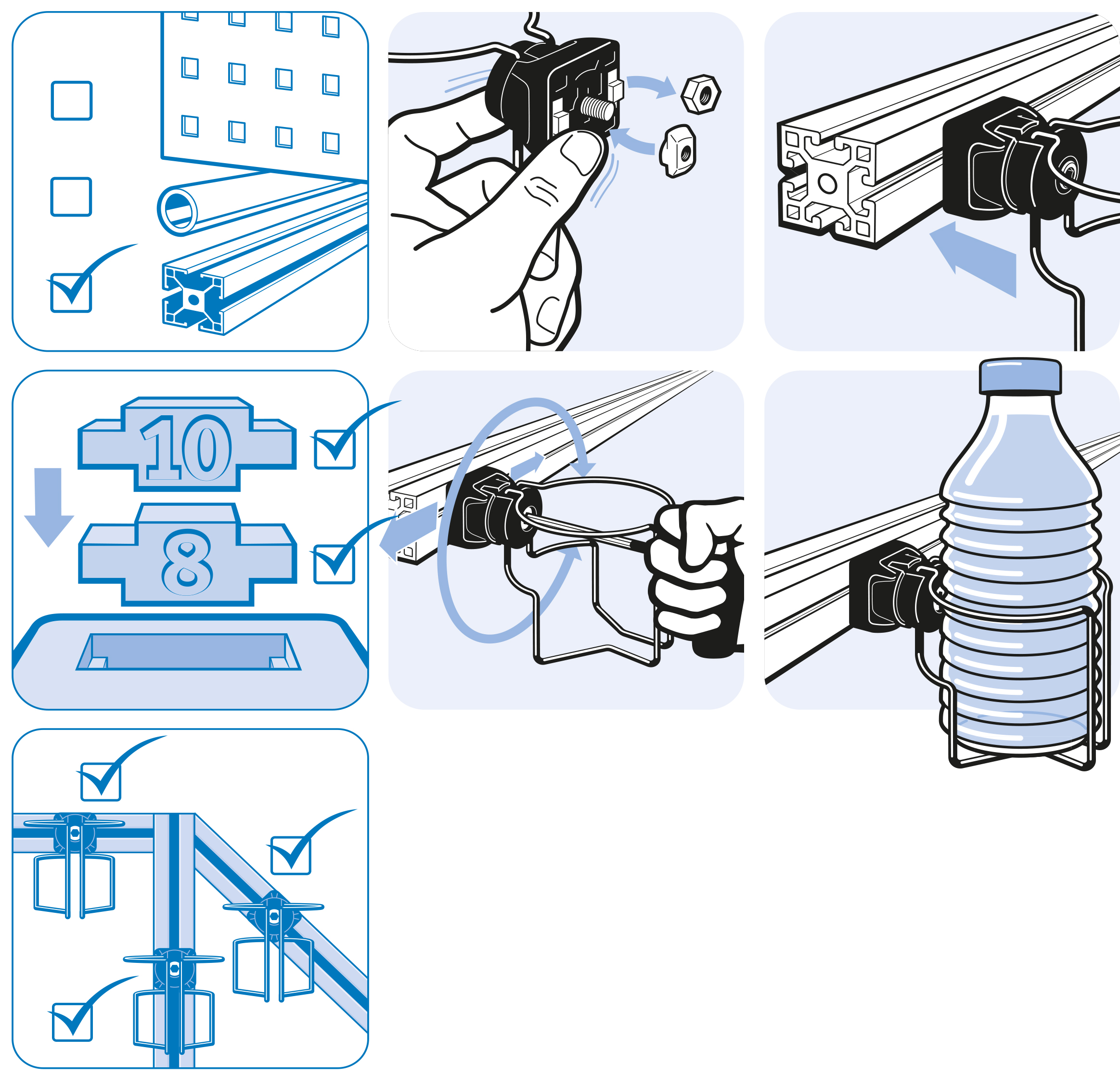 10
8