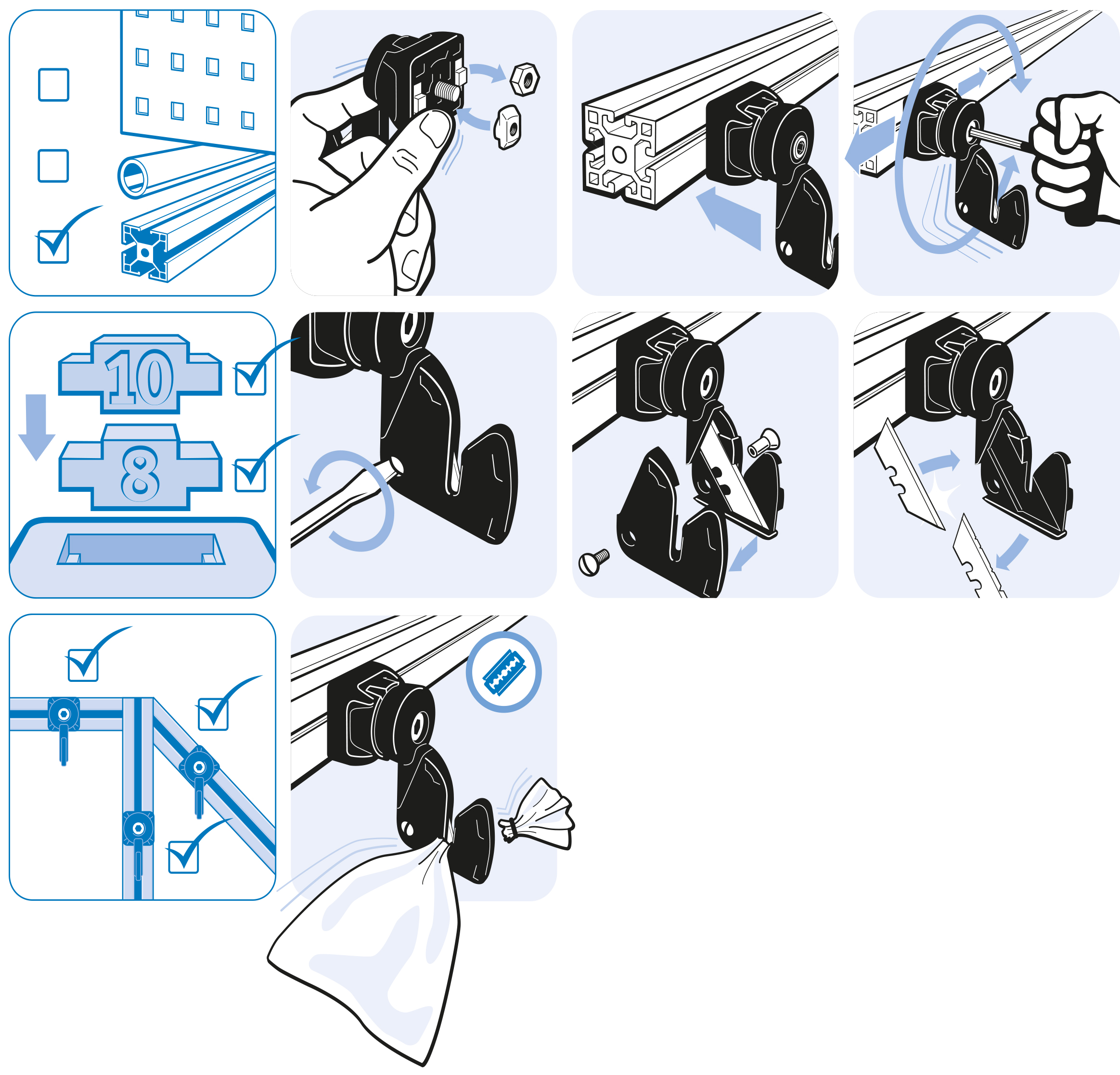 10

8