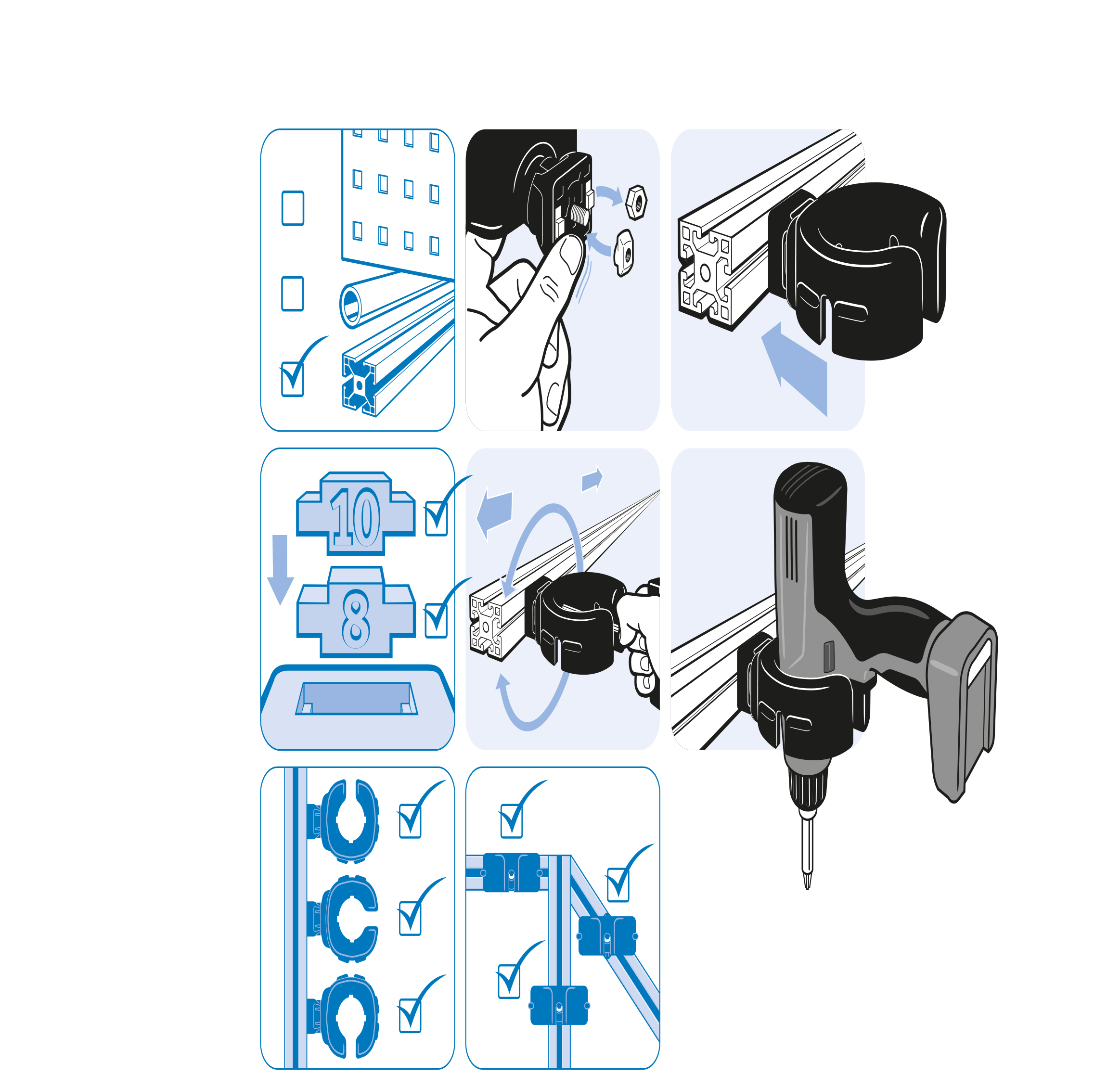 10

8