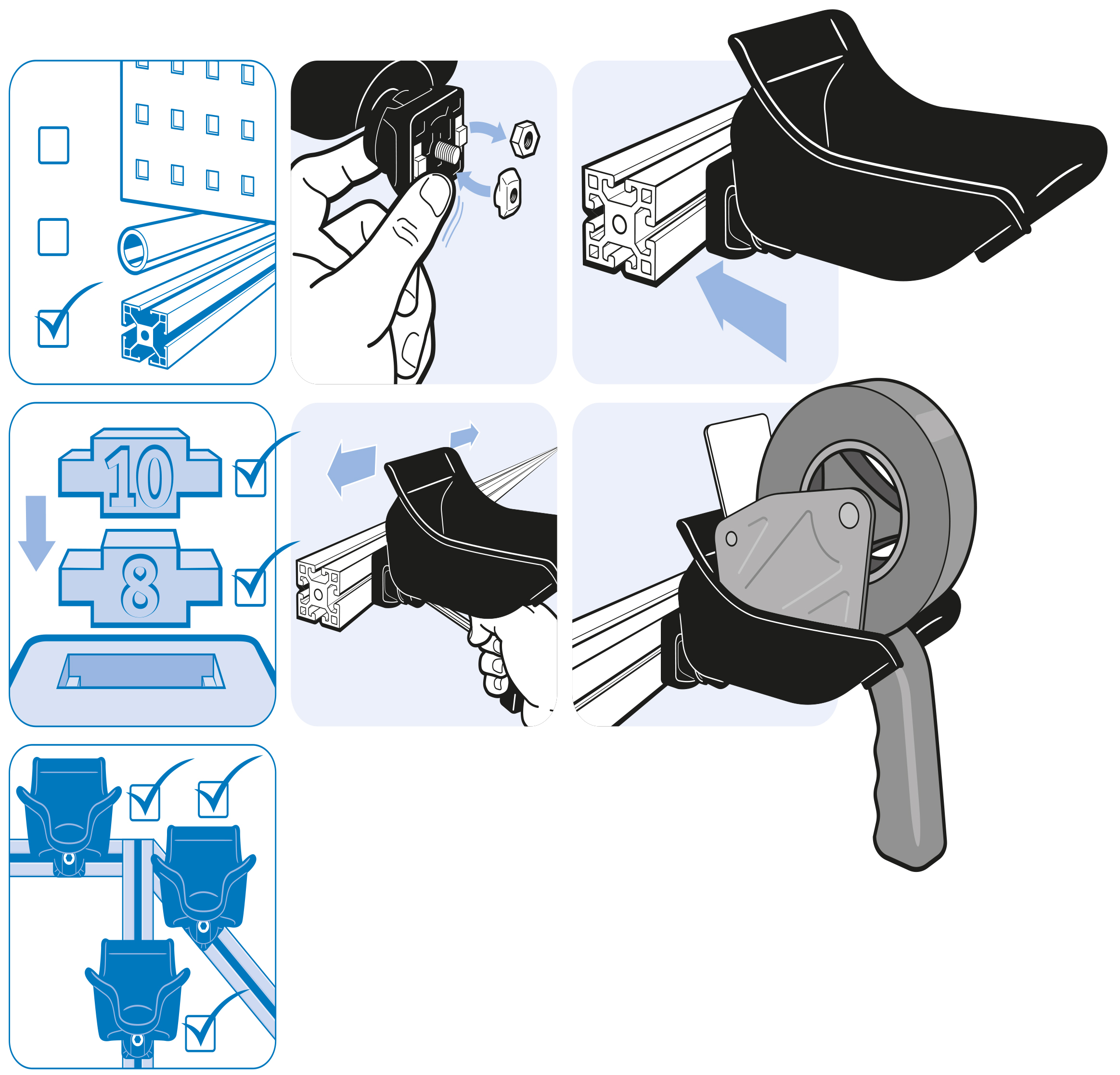 10

8